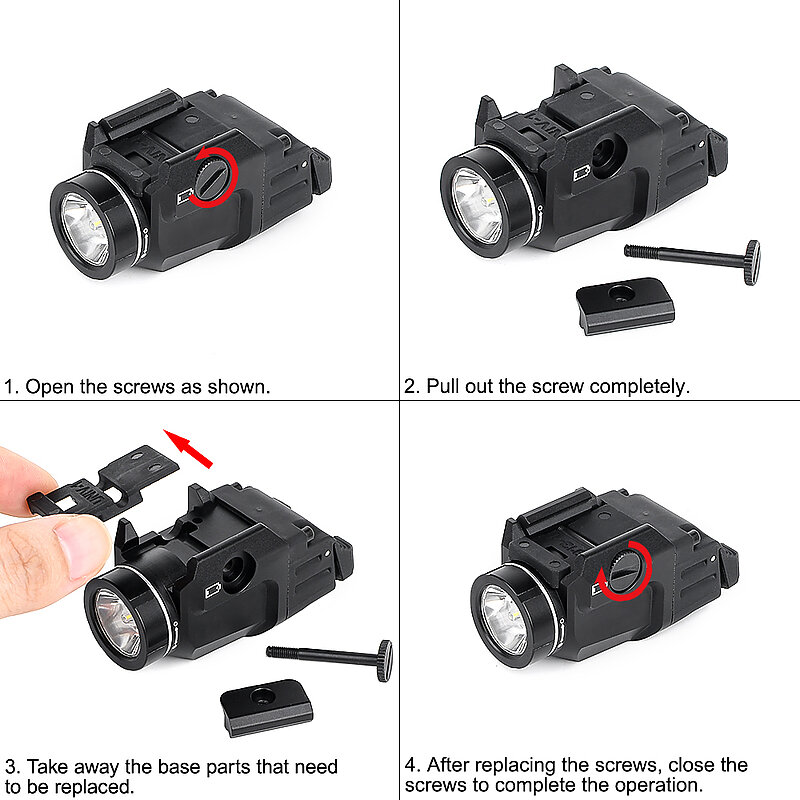 1. Open the screws as shown.

2. Pull out the screw completely.

3. Take away the base parts that need to be replaced.

4. After replacing the screws, close the screws to complete the operation.