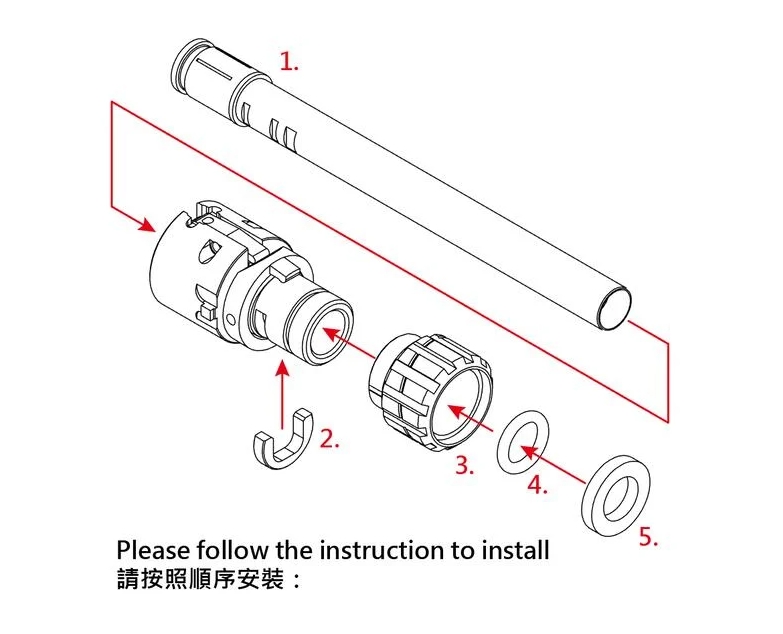 1.

2.

3.

4.

5.

Please follow the instruction to install
請按照順序安裝：