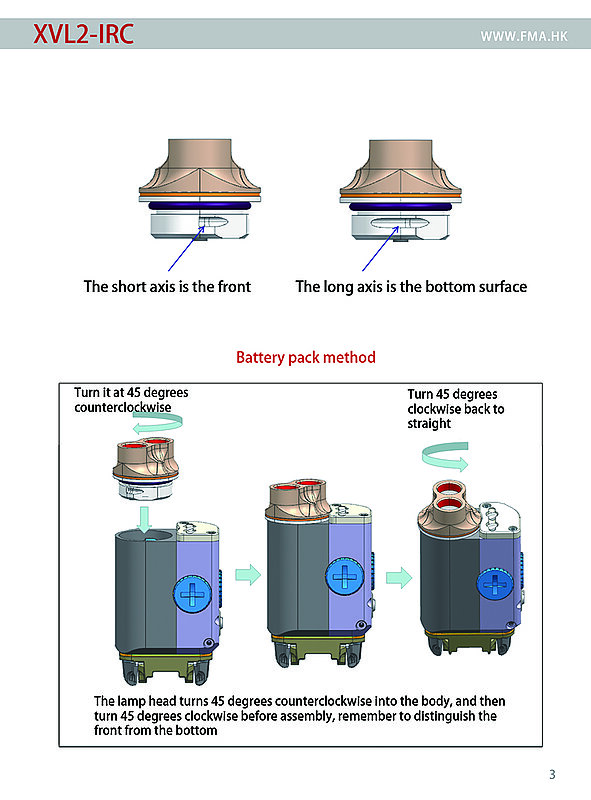 XVL2-IRC

WWW.FMA.HK

The short axis is the front

The long axis is the bottom surface

Battery pack method

Turn it at 45 degrees counterclockwise

Turn 45 degrees clockwise back to straight

The lamp head turns 45 degrees counterclockwise into the body, and then turn 45 degrees clockwise before assembly, remember to distinguish the front from the bottom

3