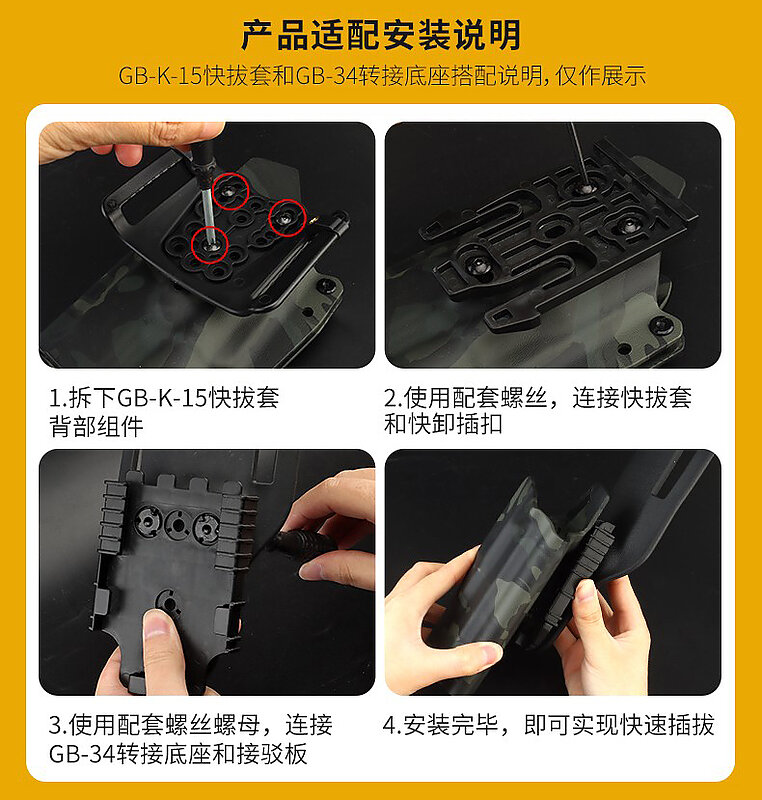 产品适配安装说明

GB-K-15快拔套和GB-34转接底座搭配说明，仅作展示

1.拆下GB-K-15快拔套背部组件

2.使用配套螺丝，连接快拔套和快卸插扣

3.使用配套螺丝螺母，连接GB-34转接底座和接驳板

4.安装完毕，即可实现快速插拔