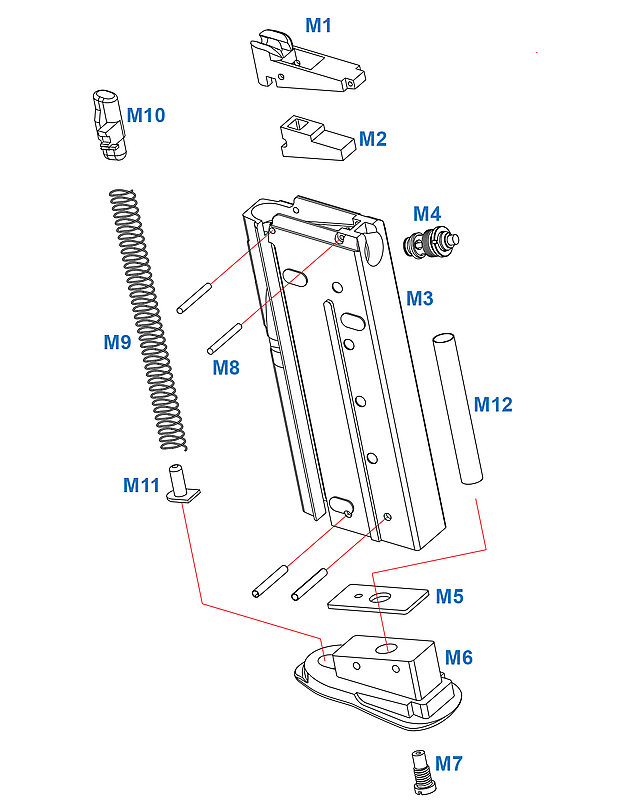 M1

M10

M2

M4

M3

M9

M8

M12

M11

M5

M6

M7