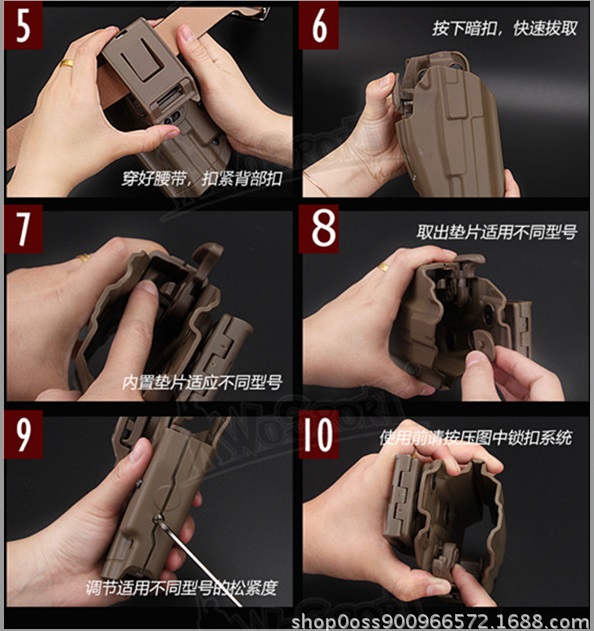 5

穿好腰带，扣紧背部扣

6

按下暗扣，快速拔取

7

内置垫片适应不同型号

8

取出垫片适用不同型号

9

调节适用不同型号的松紧度

10

使用前请按压图中锁扣系统

WoSporT

shop0oss900966572.1688.com